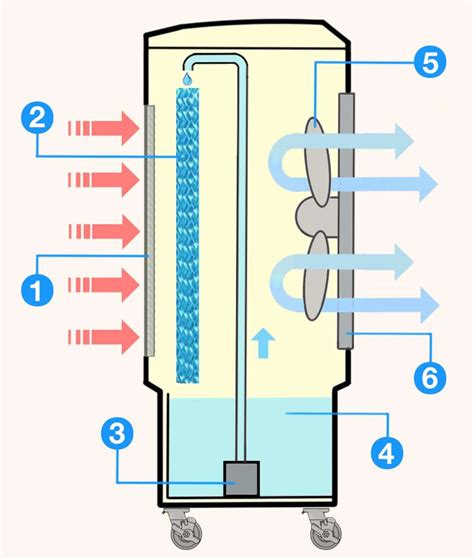 5
2
1
6
3
4