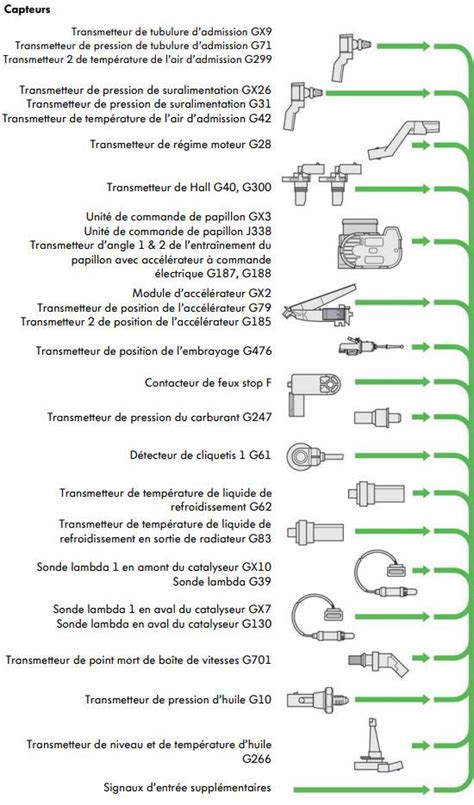 Capteurs

Transmetteur de tubulure d'admission GX9
Transmetteur de pression de tubulure d'admission G71
Transmetteur 2 de température de l'air d'admission G299

Transmetteur de pression de suralimentation GX26
Transmetteur de pression de suralimentation G31
Transmetteur de température de l'air d'admission G42

Transmetteur de régime moteur G28

Transmetteur de Hall G40, G300

Unité de commande de papillon GX3
Unité de commande de papillon J338
Transmetteur d'angle 1 & 2 de l'entraînement du papillon avec accélérateur à commande électrique G187, G188

Module d'accélérateur GX2
Transmetteur de position de l'accélérateur G79
Transmetteur 2 de position de l'accélérateur G185

Transmetteur de position de l'embrayage G476

Contacteur de feux stop F

Transmetteur de pression du carburant G247

Détecteur de cliquetis 1 G61

Transmetteur de température de liquide de refroidissement G62

Transmetteur de température de liquide de refroidissement en sortie de radiateur G83

Sonde lambda 1 en amont du catalyseur GX10
Sonde lambda G39

Sonde lambda 1 en aval du catalyseur GX7
Sonde lambda en aval du catalyseur G130

Transmetteur de point mort de boîte de vitesses G701

Transmetteur de pression d'huile G10

Transmetteur de niveau et de température d'huile G266

Signaux d'entrée supplémentaires