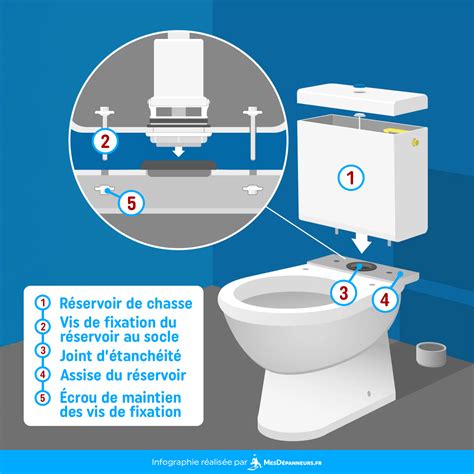 2

5

1

3

4

1 Réservoir de chasse
2 Vis de fixation du réservoir au socle
3 Joint d'étanchéité
4 Assise du réservoir
5 Écrou de maintien des vis de fixation

Infographie réalisée par MesDépanneurs.fr