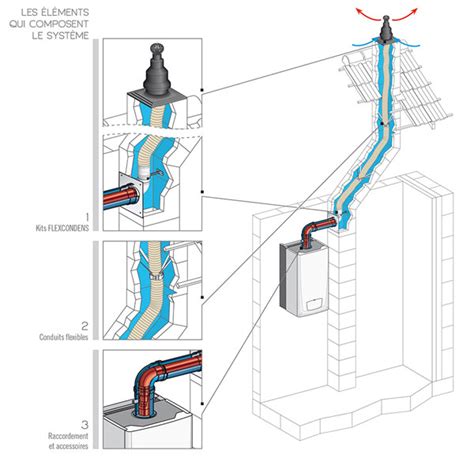 LES ÉLÉMENTS QUI COMPOSENT LE SYSTÈME

1
Kits FLEXCONDENS

2
Conduits flexibles

3
Raccordement et accessoires