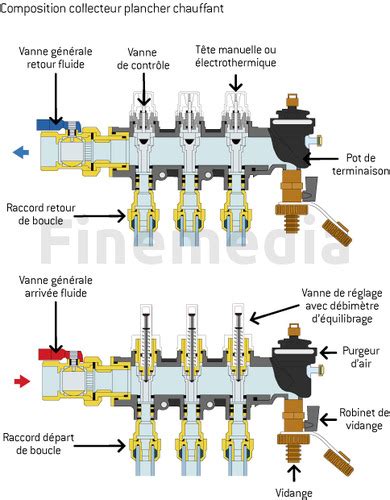 Composition collecteur plancher chauffant

Vanne générale retour fluide

Vanne de contrôle

Tête manuelle ou électrothermique

Pot de terminaison

Raccord retour de boucle

Finemedia

Vanne générale arrivée fluide

Vanne de réglage avec débimètre d'équilibrage

Purgeur d'air

Robinet de vidange

Raccord départ de boucle

Vidange