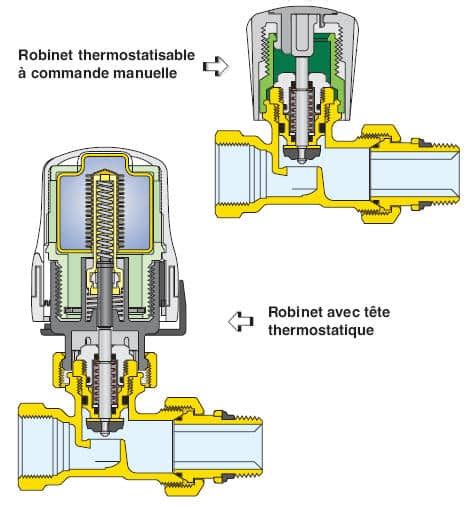 Robinet thermostatisable à commande manuelle

Robinet avec tête thermostatique