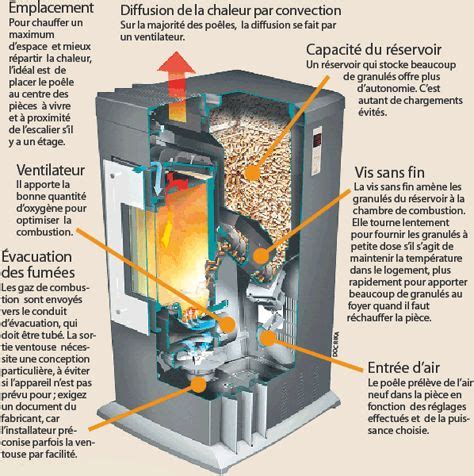 Emplacement
Pour chauffer un maximum d'espace et mieux répartir la chaleur, l'idéal est de placer le poêle au centre des pièces à vivre et à proximité de l'escalier s'il y a un étage.

Diffusion de la chaleur par convection
Sur la majorité des poêles, la diffusion se fait par un ventilateur.

Capacité du réservoir
Un réservoir qui stocke beaucoup de granulés offre plus d'autonomie. C'est autant de chargements évités.

Ventilateur
Il apporte la bonne quantité d'oxygène pour optimiser la combustion.

Vis sans fin
La vis sans fin amène les granulés du réservoir à la chambre de combustion. Elle tourne lentement pour fournir les granulés à petite dose s'il s'agit de maintenir la température dans le logement, plus rapidement pour apporter beaucoup de granulés au foyer quand il faut réchauffer la pièce.

Évacuation des fumées
Les gaz de combustion sont envoyés vers le conduit d'évacuation, qui doit être tubé. La sortie ventouse nécessite une conception particulière, à éviter si l'appareil n'est pas prévu pour ; exigez un document du fabricant, car l'installateur préconise parfois la ventouse par facilité.

DOC RIKA

Entrée d'air
Le poêle prélève de l'air neuf dans la pièce en fonction des réglages effectués et de la puissance choisie.