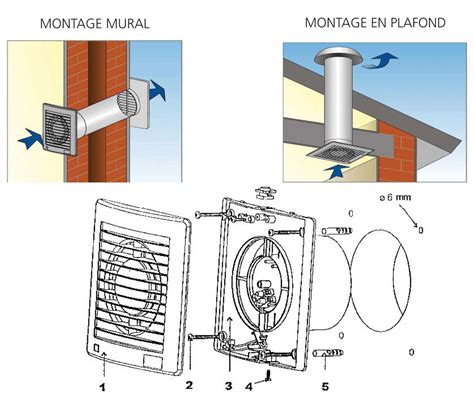 MONTAGE MURAL

MONTAGE EN PLAFOND

ø 6 mm

1
2
3
4
5