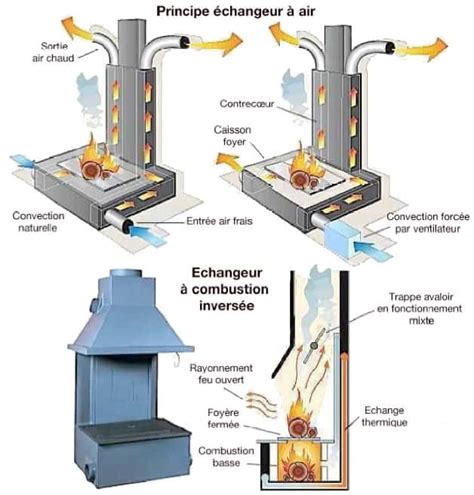 Principe échangeur à air

Sortie air chaud

Contrecœur

Caisson foyer

Convection naturelle

Entrée air frais

Convection forcée par ventilateur

Echangeur à combustion inversée

Trappe avaloir en fonctionnement mixte

Rayonnement feu ouvert

Foyère fermée

Echange thermique

Combustion basse