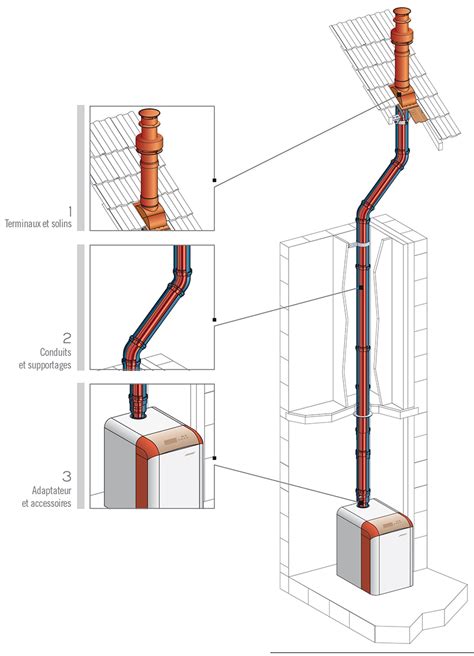 1
Terminaux et solins

2
Conduits
et supportages

3
Adaptateur
et accessoires