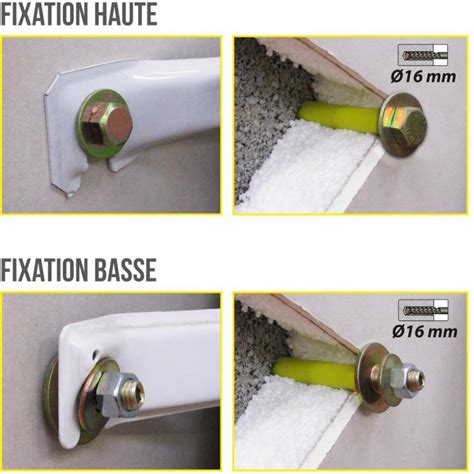 FIXATION HAUTE

Ø16 mm

FIXATION BASSE

Ø16 mm