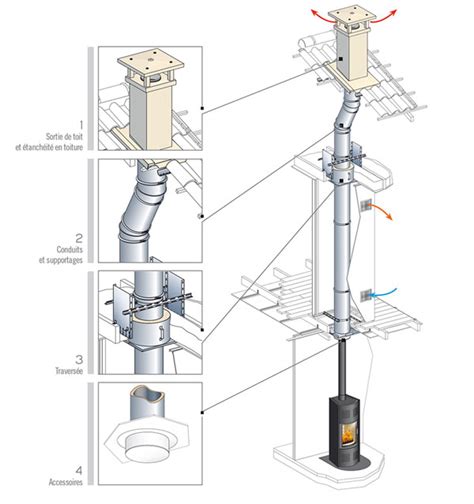 1
Sortie de toit
et étanchéité en toiture

2
Conduits
et supportages

3
Traversée

4
Accessoires