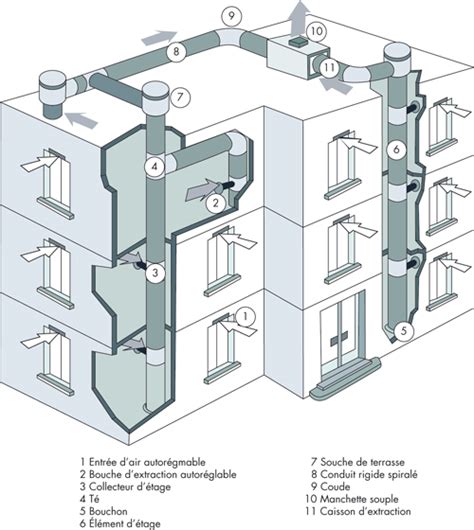 9

10

8

11

7

6

4

2

3

1

5

1 Entrée d'air autorégmable
2 Bouche d'extraction autoréglable
3 Collecteur d'étage
4 Té
5 Bouchon
6 Élément d'étage

7 Souche de terrasse
8 Conduit rigide spiralé
9 Coude
10 Manchette souple
11 Caisson d'extraction