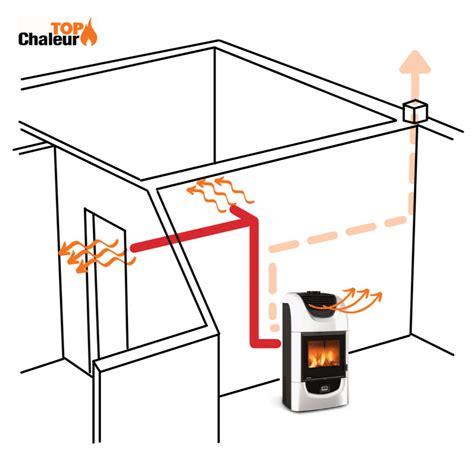 TOP Chaleur