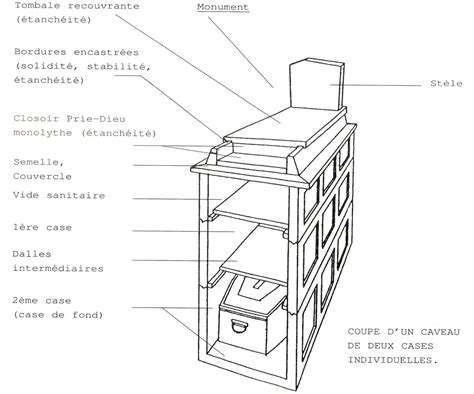 Tombale recouvrante (étanchéité)

Monument

Bordures encastrées (solidité, stabilité, étanchéité)

Stèle

Closoir Prie-Dieu monolythe (étanchéité)

Semelle, Couvercle

Vide sanitaire

1ère case

Dalles intermédiaires

2ème case (case de fond)

COUPE D'UN CAVEAU DE DEUX CASES INDIVIDUELLES.