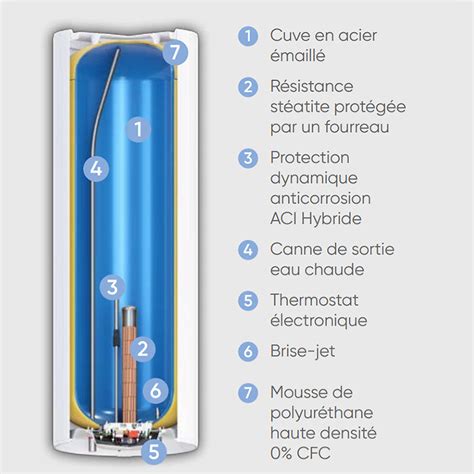 7

1

4

3

2

6

5

1 Cuve en acier émaillé

2 Résistance stéatite protégée par un fourreau

3 Protection dynamique anticorrosion ACI Hybride

4 Canne de sortie eau chaude

5 Thermostat électronique

6 Brise-jet

7 Mousse de polyuréthane haute densité 0% CFC