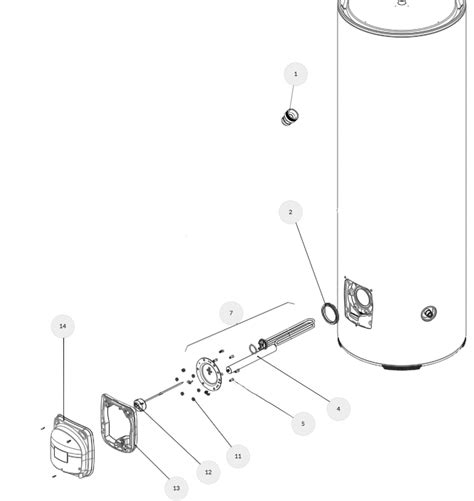 1

2

7

14

4

5

11

12

13